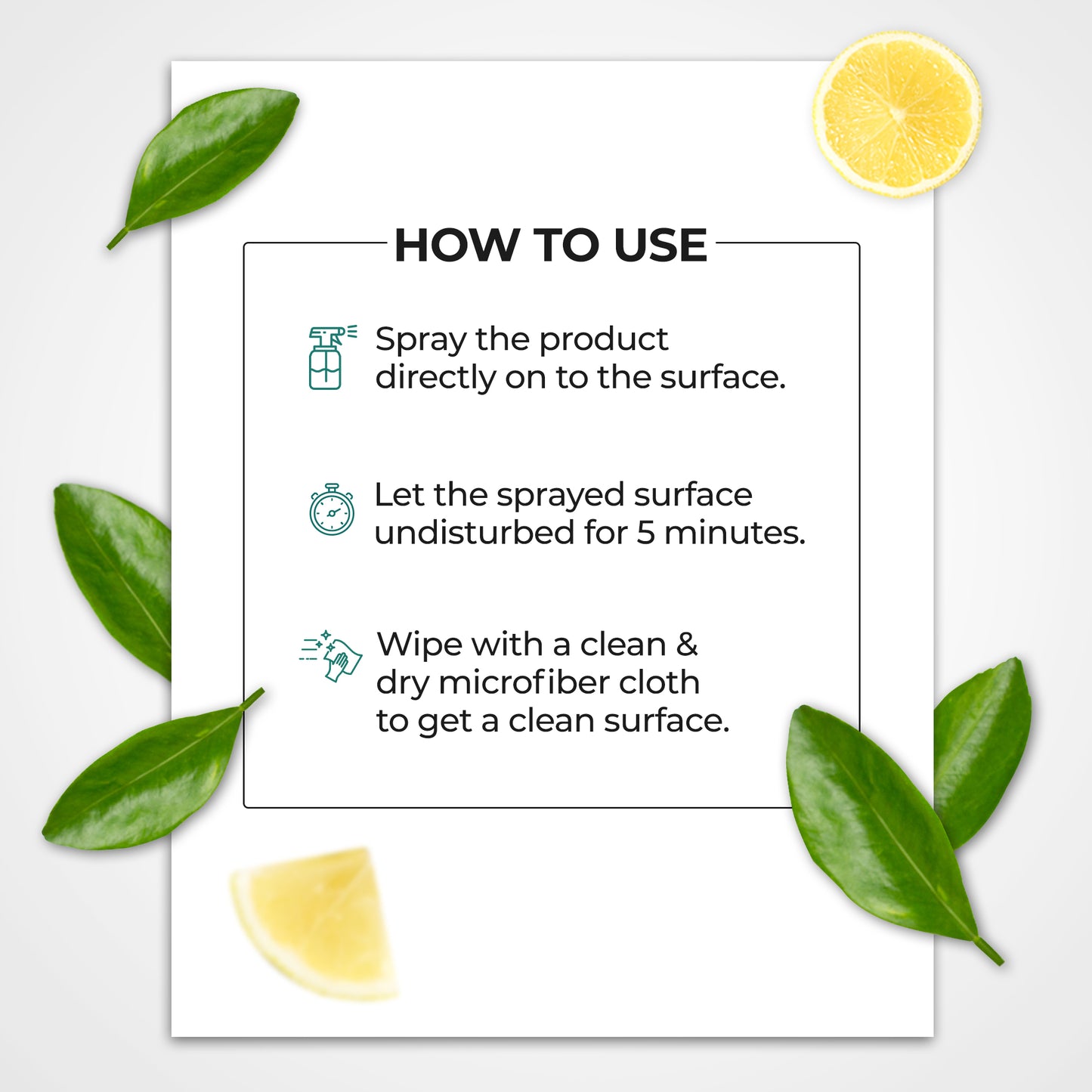 HOW TO USE

Spray the product directly on to the surface.

Let the sprayed surface undisturbed for 5 minutes.

Wipe with a clean & dry microfiber cloth to get a clean surface.