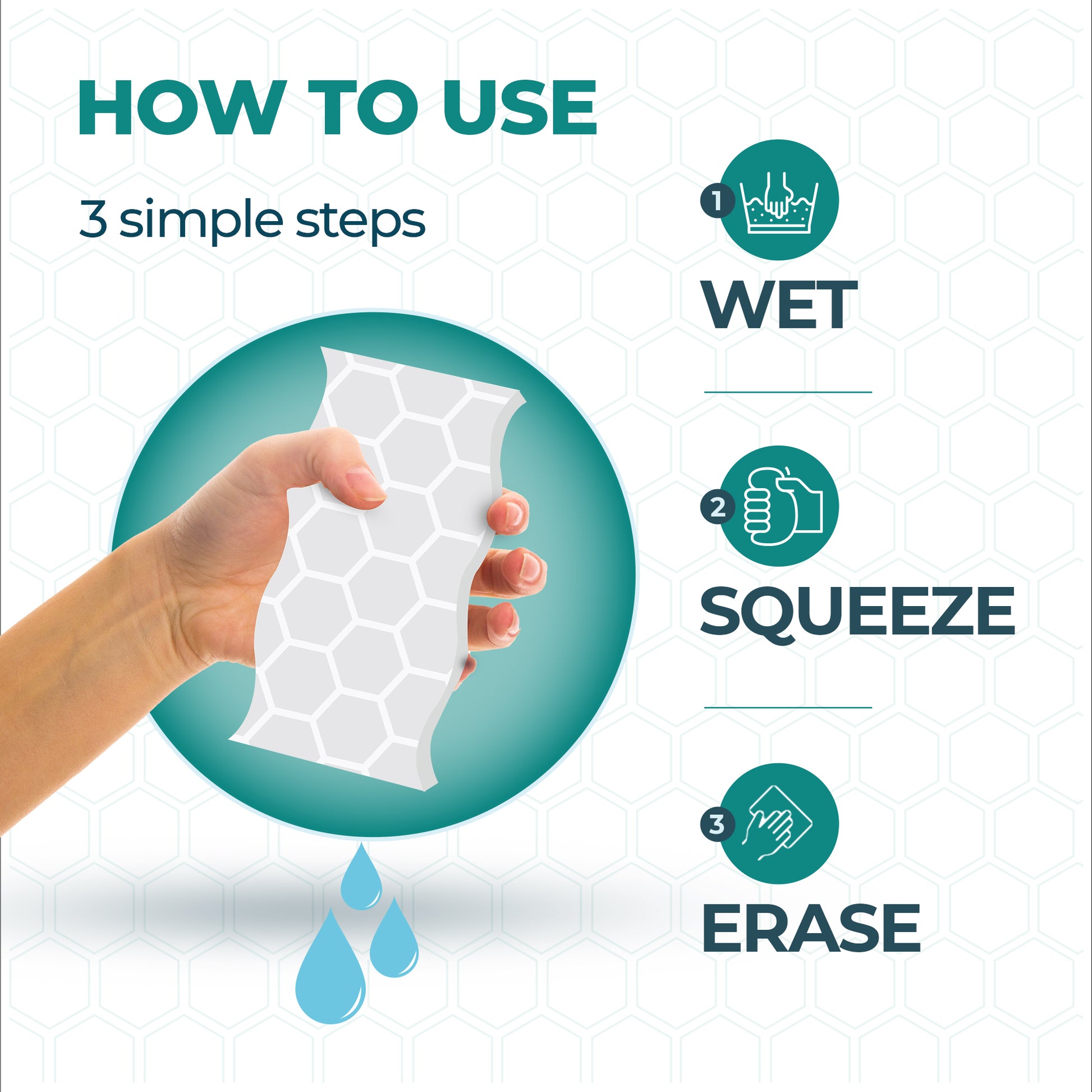 HOW TO USE

3 simple steps

1

WET

2

SQUEEZE

3

ERASE